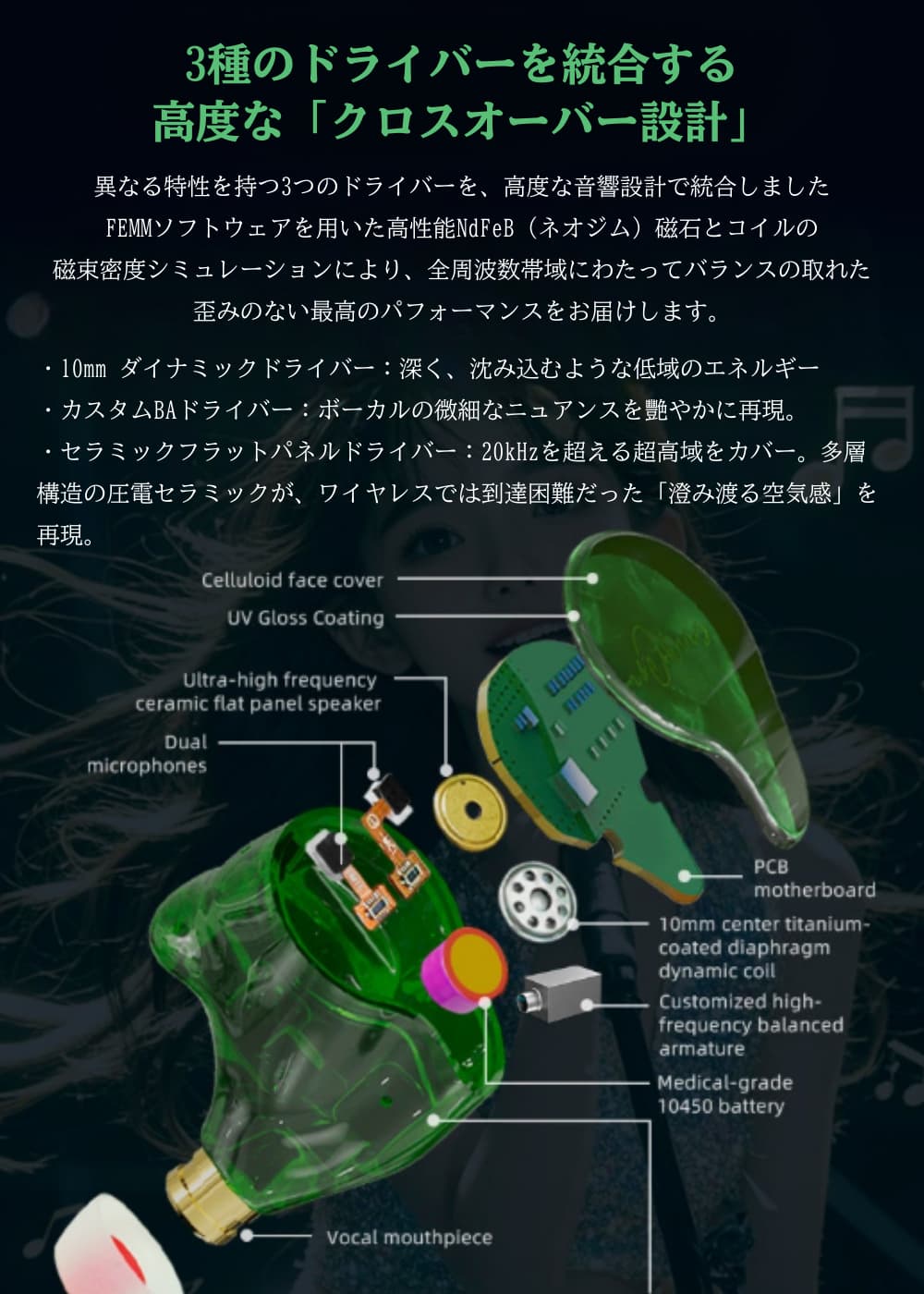 3種のドライバーを統合する
高度な「クロスオーバー設計」

異なる特性を持つ3つのドライバーを、高度な音響設計で統合しました
FEMMソフトウェアを用いた高性能NdFeB（ネオジム）磁石とコイルの
磁束密度シミュレーションにより、全周波数帯域にわたってバランスの取れた
歪みのない最高のパフォーマンスをお届けします。

・10mm ダイナミックドライバー：深く、沈み込むような低域のエネルギー
・カスタムBAドライバー：ボーカルの微細なニュアンスを艶やかに再現。
・セラミックフラットパネルドライバー：20kHzを超える超高域をカバー。多層構造の圧電セラミックが、ワイヤレスでは到達困難だった「澄み渡る空気感」を再現。

Celluloid face cover
UV Gloss Coating
Ultra-high frequency ceramic flat panel speaker
Dual microphones
PCB motherboard
10mm center titanium-coated diaphragm dynamic coil
Customized high-frequency balanced armature
Medical-grade 10450 battery
Vocal mouthpiece