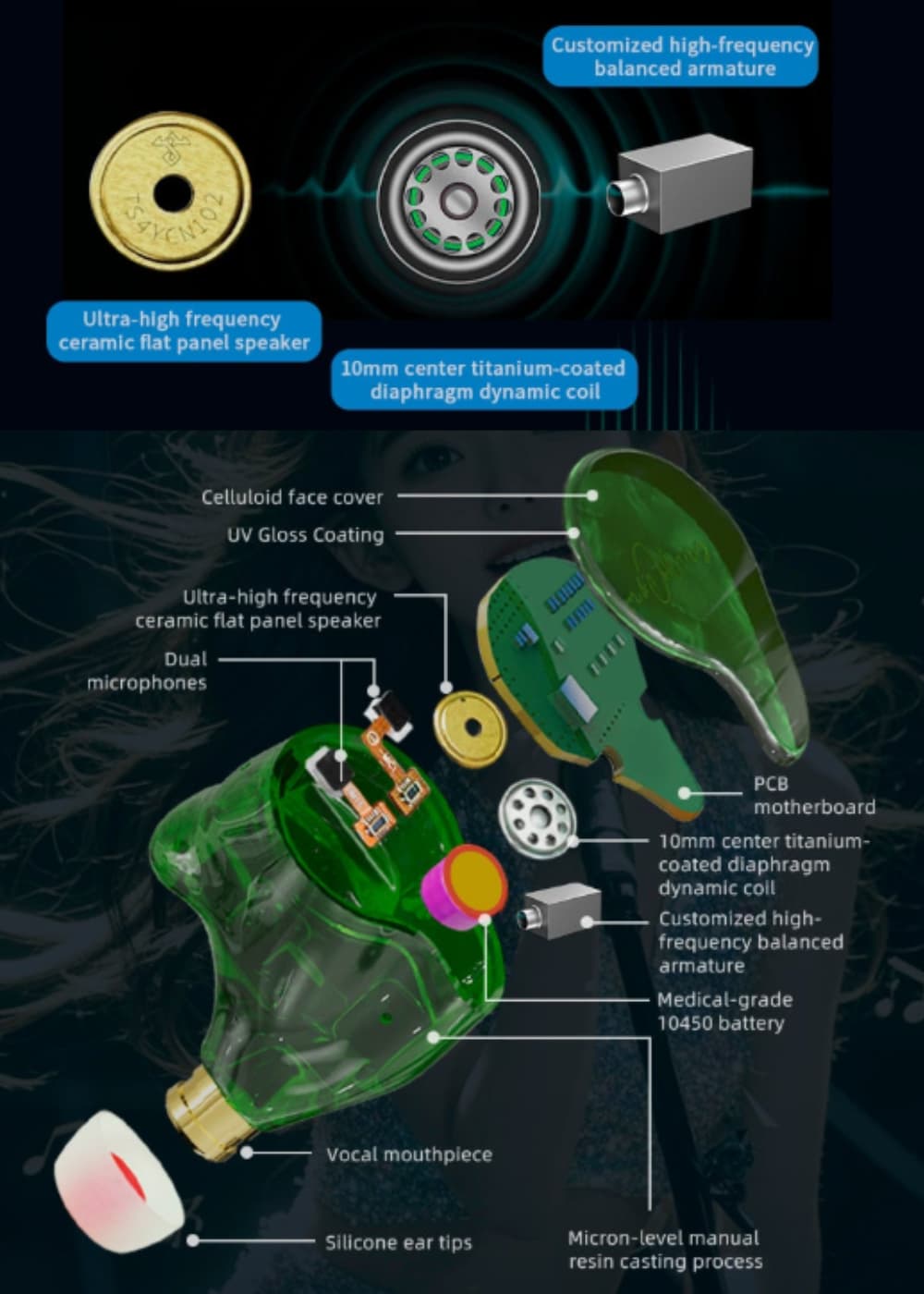 Customized high-frequency balanced armature

TS4YEN102

Ultra-high frequency ceramic flat panel speaker

10mm center titanium-coated diaphragm dynamic coil

Celluloid face cover

UV Gloss Coating

Ultra-high frequency ceramic flat panel speaker

Dual microphones

PCB motherboard

10mm center titanium-coated diaphragm dynamic coil

Customized high-frequency balanced armature

Medical-grade 10450 battery

Vocal mouthpiece

Silicone ear tips

Micron-level manual resin casting process